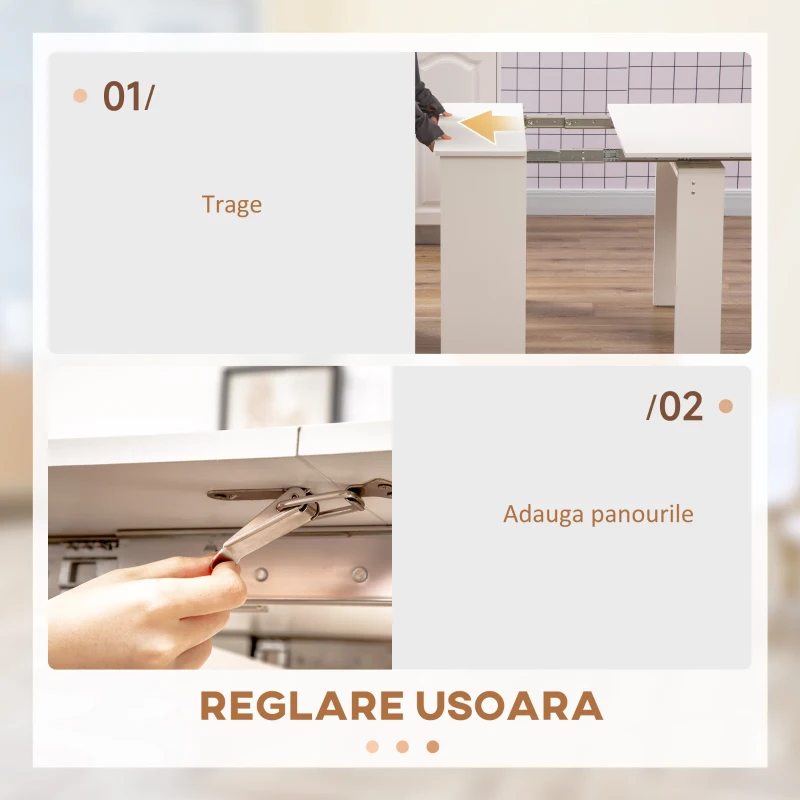 01/

Trage

/02

Adauga panourile

REGLARE USOARA