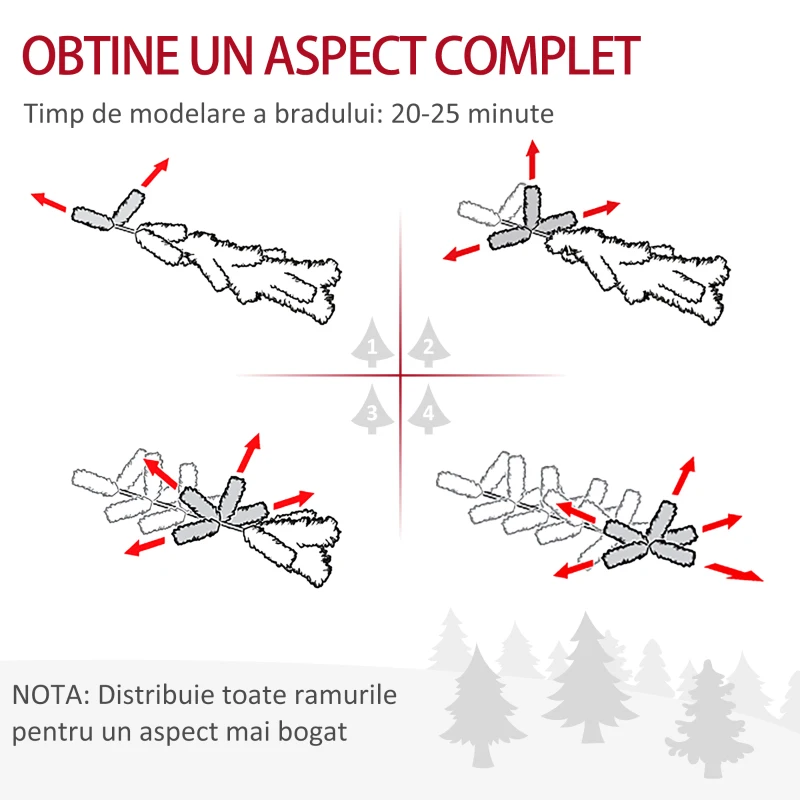 OBTINE UN ASPECT COMPLET

Timp de modelare a bradului: 20-25 minute

1
2
3
4

NOTA: Distribuie toate ramurile pentru un aspect mai bogat