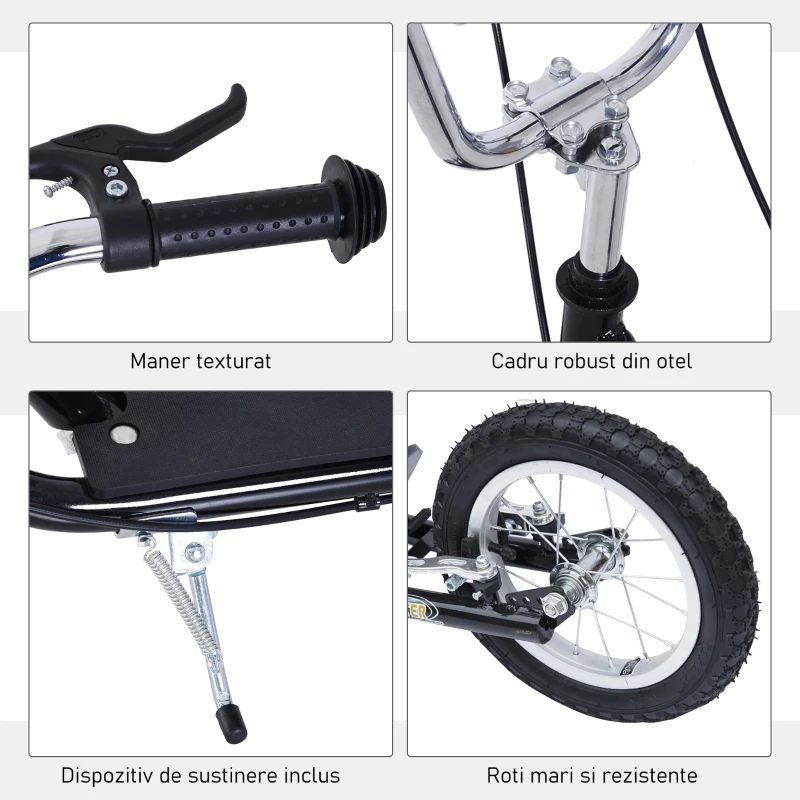 Maner texturat

Cadru robust din otel

Dispozitiv de sustinere inclus

Roti mari si rezistente