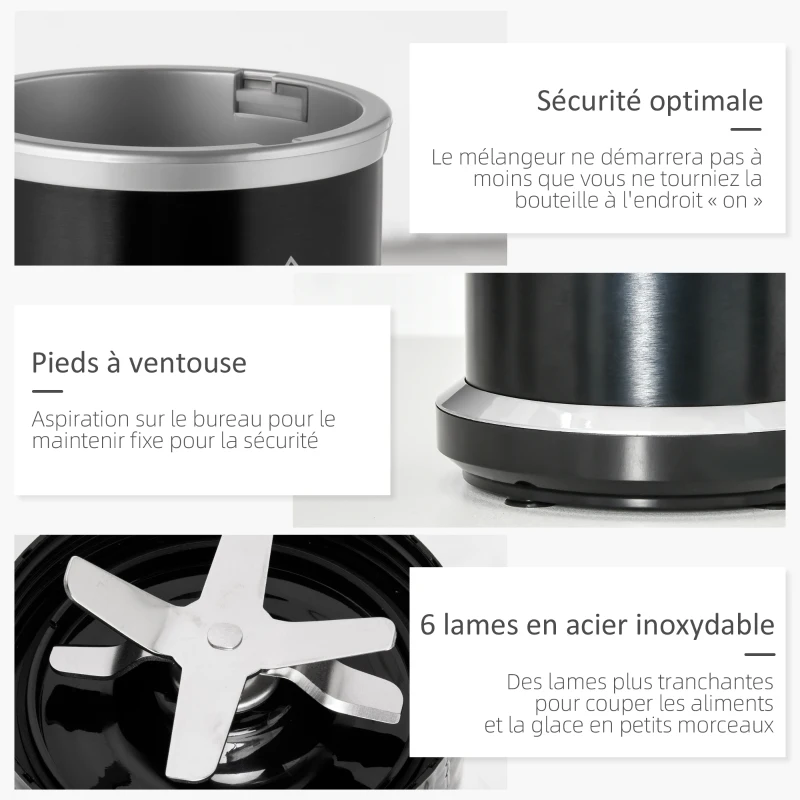 Sécurité optimale

Le mélangeur ne démarrera pas à moins que vous ne tourniez la bouteille à l'endroit « on »

Pieds à ventouse

Aspiration sur le bureau pour le maintenir fixe pour la sécurité

6 lames en acier inoxydable

Des lames plus tranchantes pour couper les aliments et la glace en petits morceaux