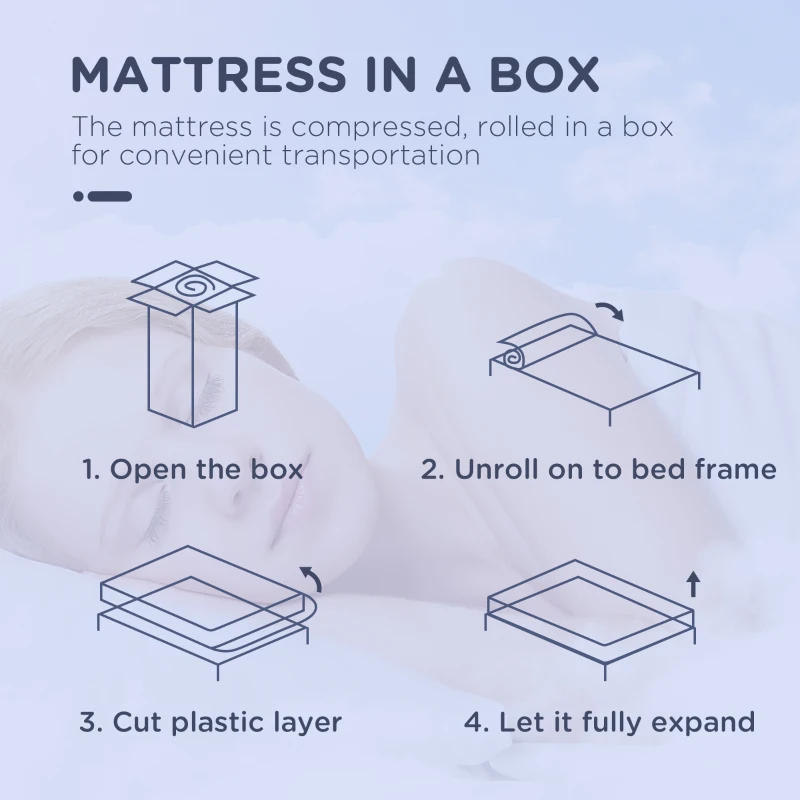 MATTRESS IN A BOX

The mattress is compressed, rolled in a box for convenient transportation

1. Open the box

2. Unroll on to bed frame

3. Cut plastic layer

4. Let it fully expand