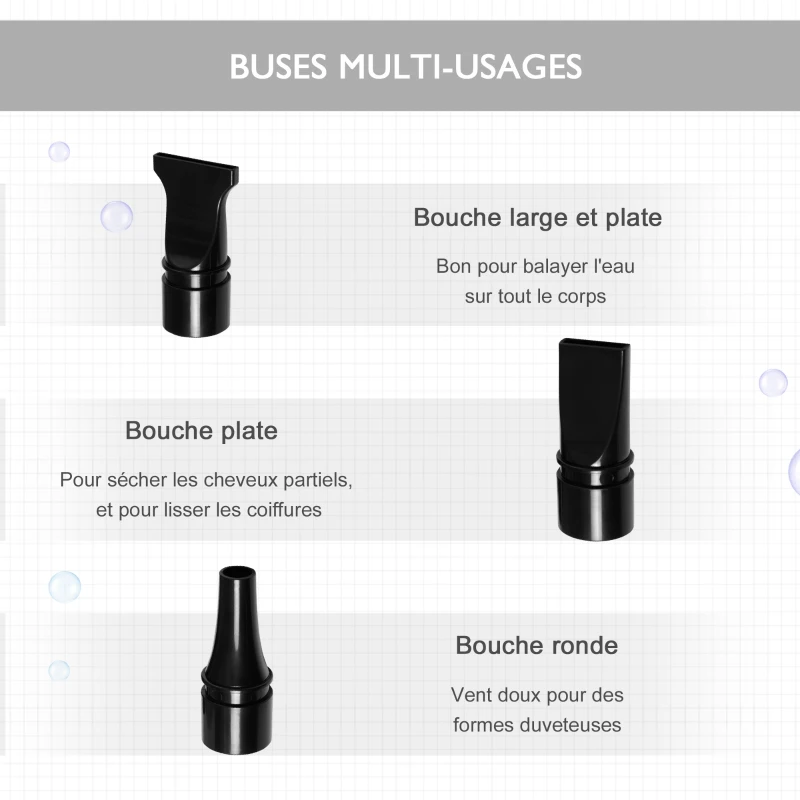 BUSES MULTI-USAGES

Bouche large et plate

Bon pour balayer l'eau sur tout le corps

Bouche plate

Pour sécher les cheveux partiels, et pour lisser les coiffures

Bouche ronde

Vent doux pour des formes duveteuses