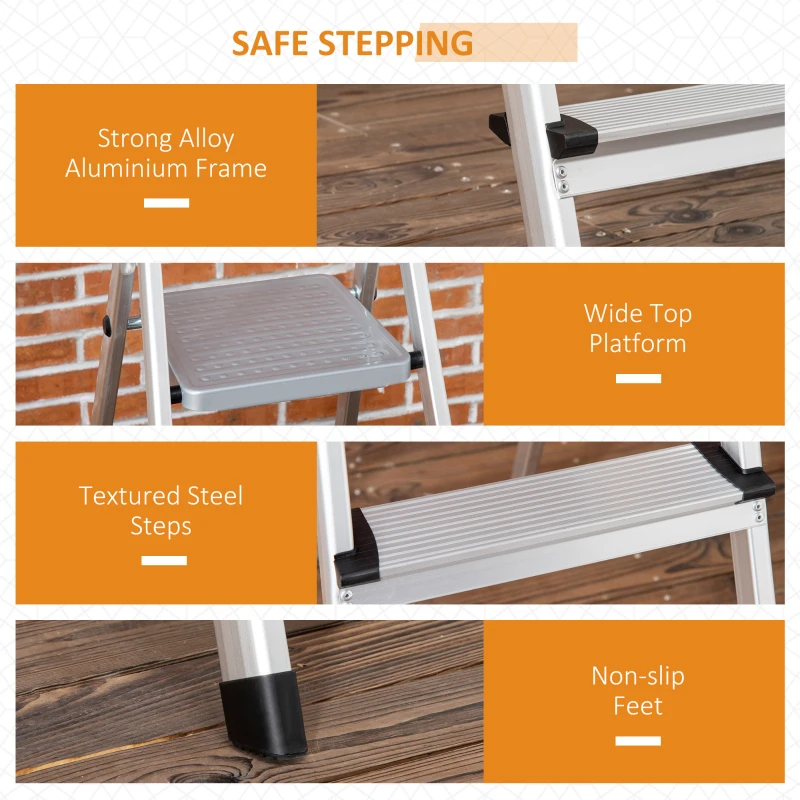 SAFE STEPPING

Strong Alloy Aluminium Frame

Wide Top Platform

Textured Steel Steps

Non-slip Feet