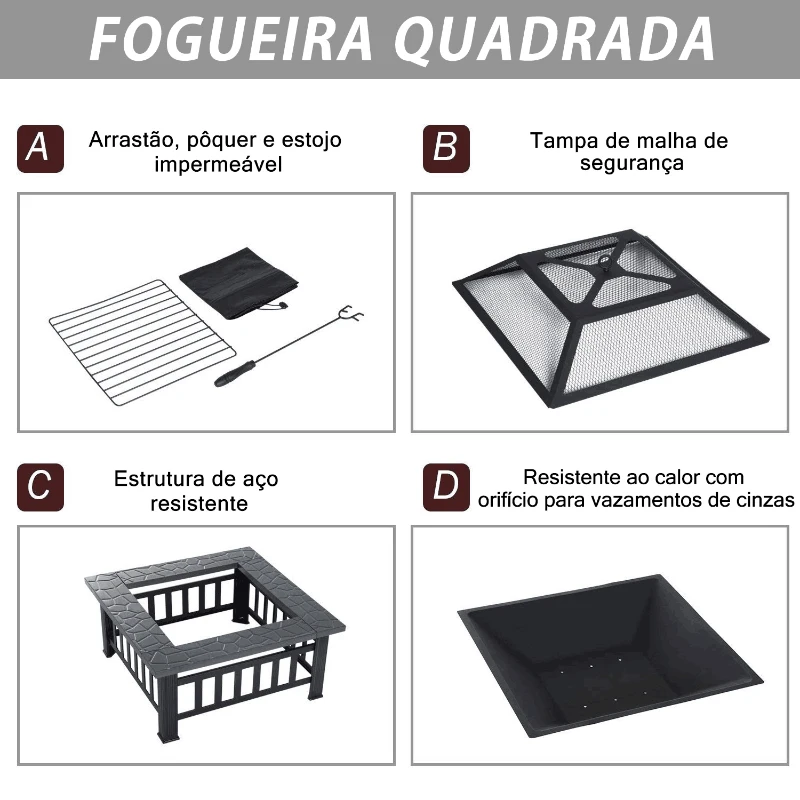 FOGUEIRA QUADRADA

A Arrastão, pôquer e estojo impermeável

B Tampa de malha de segurança

C Estrutura de aço resistente

D Resistente ao calor com orifício para vazamentos de cinzas