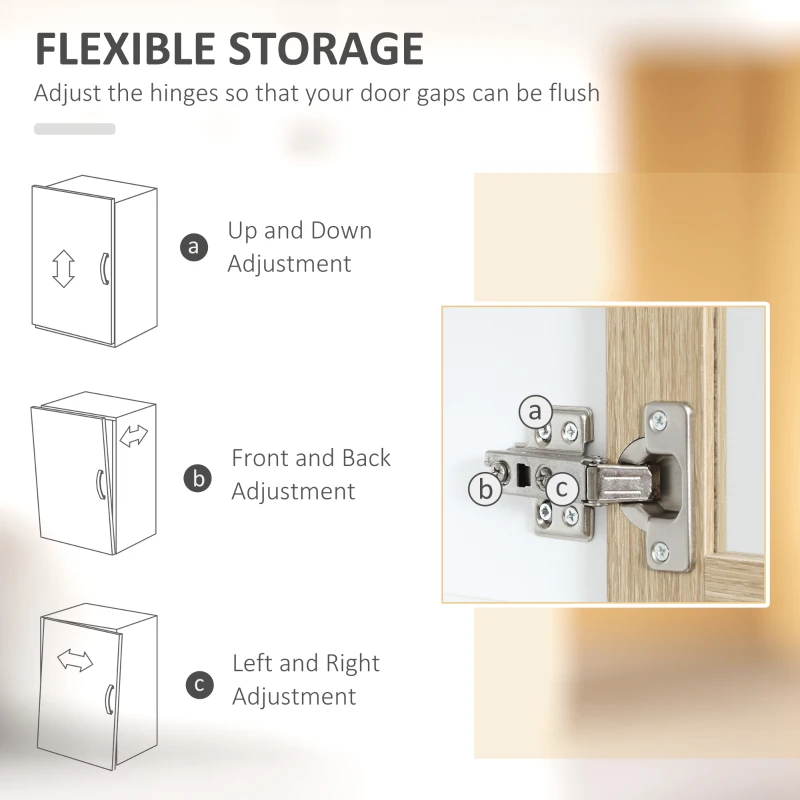 FLEXIBLE STORAGE
Adjust the hinges so that your door gaps can be flush

a Up and Down Adjustment

b Front and Back Adjustment

c Left and Right Adjustment

a
b
c