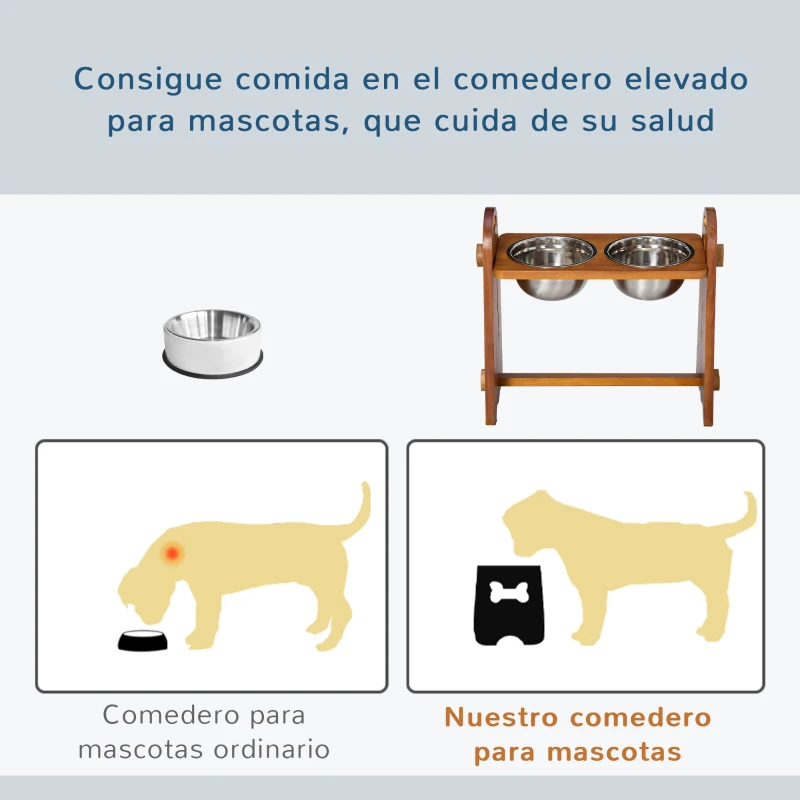 Consigue comida en el comedero elevado para mascotas, que cuida de su salud

Comedero para mascotas ordinario

Nuestro comedero para mascotas