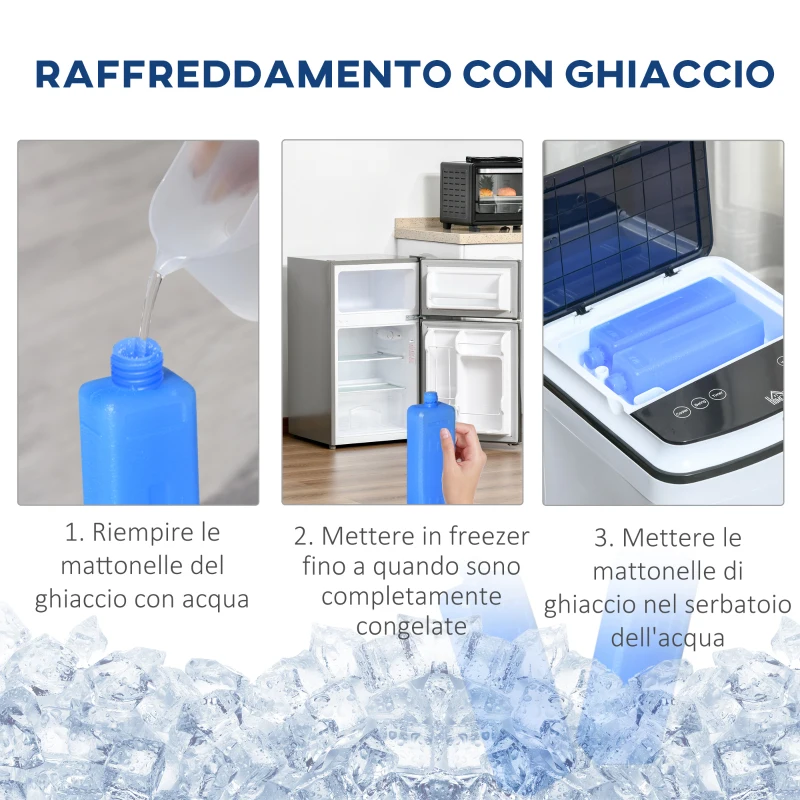 RAFFREDDAMENTO CON GHIACCIO

1. Riempire le mattonelle del ghiaccio con acqua

2. Mettere in freezer fino a quando sono completamente congelate

3. Mettere le mattonelle di ghiaccio nel serbatoio dell'acqua