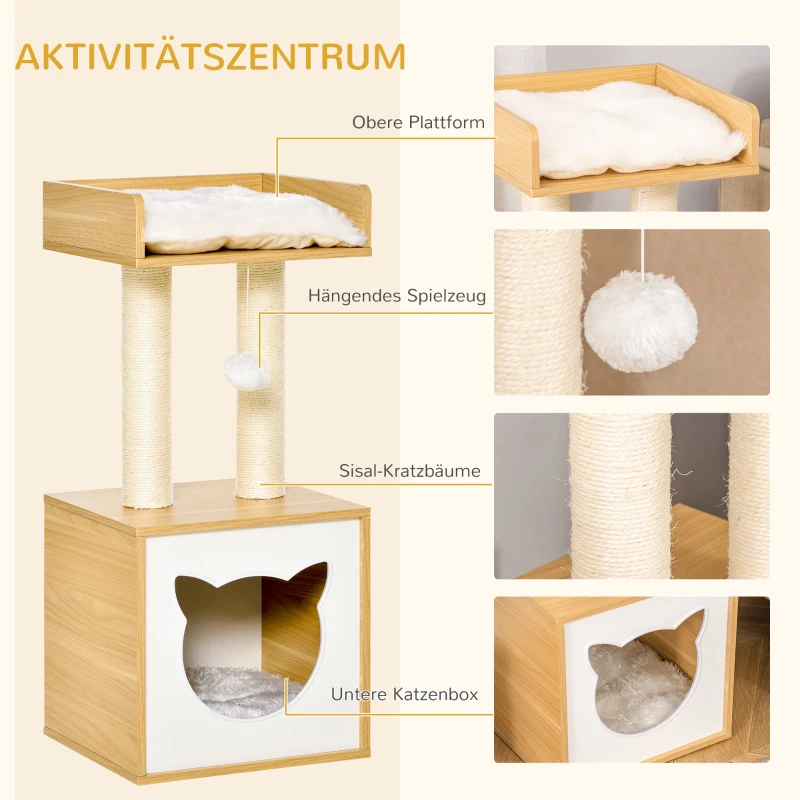 AKTIVITÄTSZENTRUM

Obere Plattform

Hängendes Spielzeug

Sisal-Kratzbäume

Untere Katzenbox