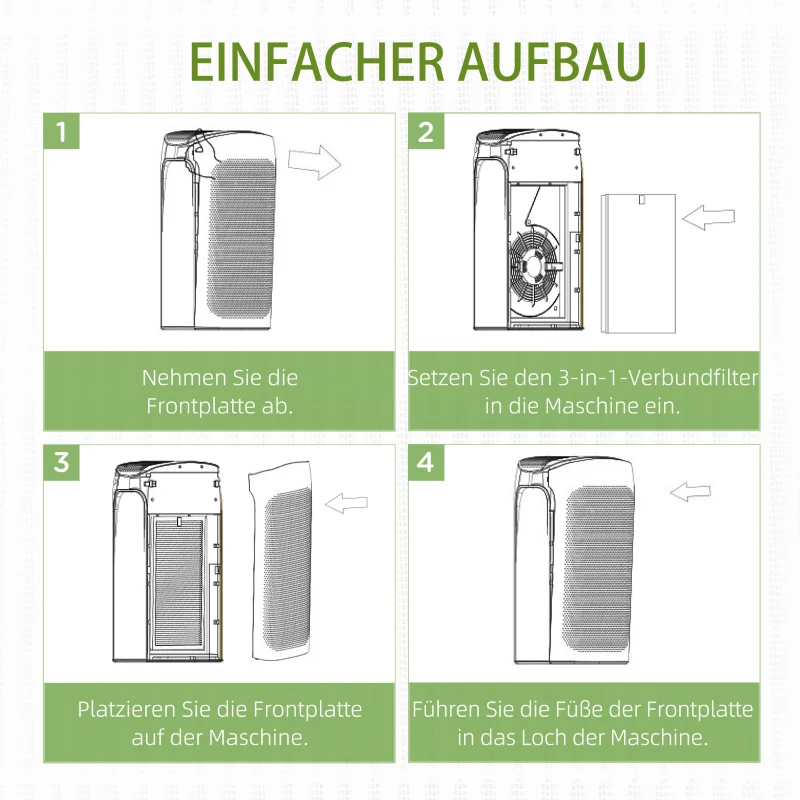 EINFACHER AUFBAU

1

Nehmen Sie die Frontplatte ab.

2

Setzen Sie den 3-in-1-Verbundfilter in die Maschine ein.

3

Platzieren Sie die Frontplatte auf der Maschine.

4

Führen Sie die Füße der Frontplatte in das Loch der Maschine.