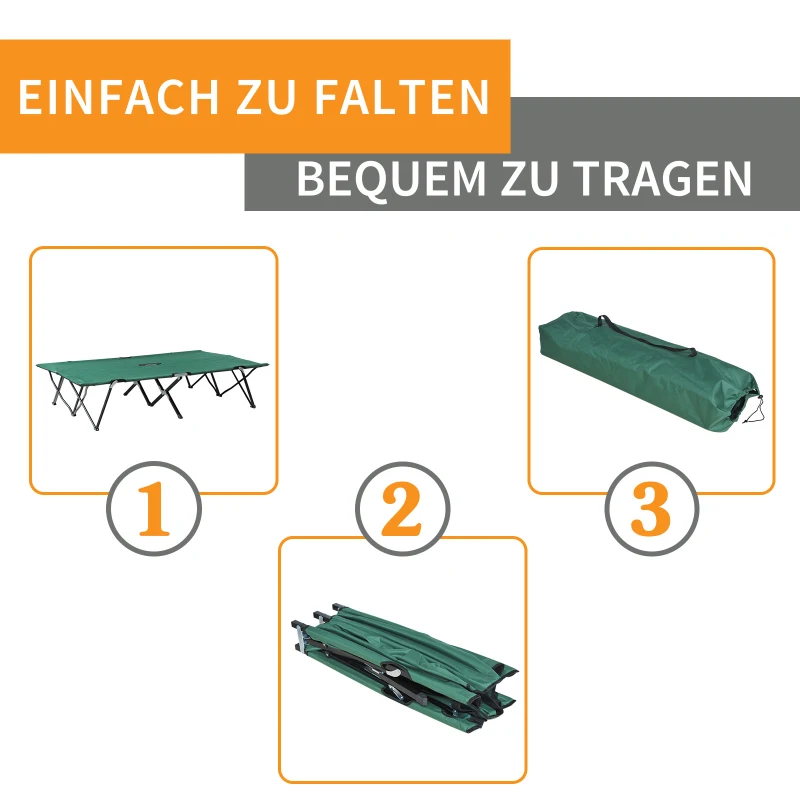 EINFACH ZU FALTEN
BEQUEM ZU TRAGEN

1

2

3