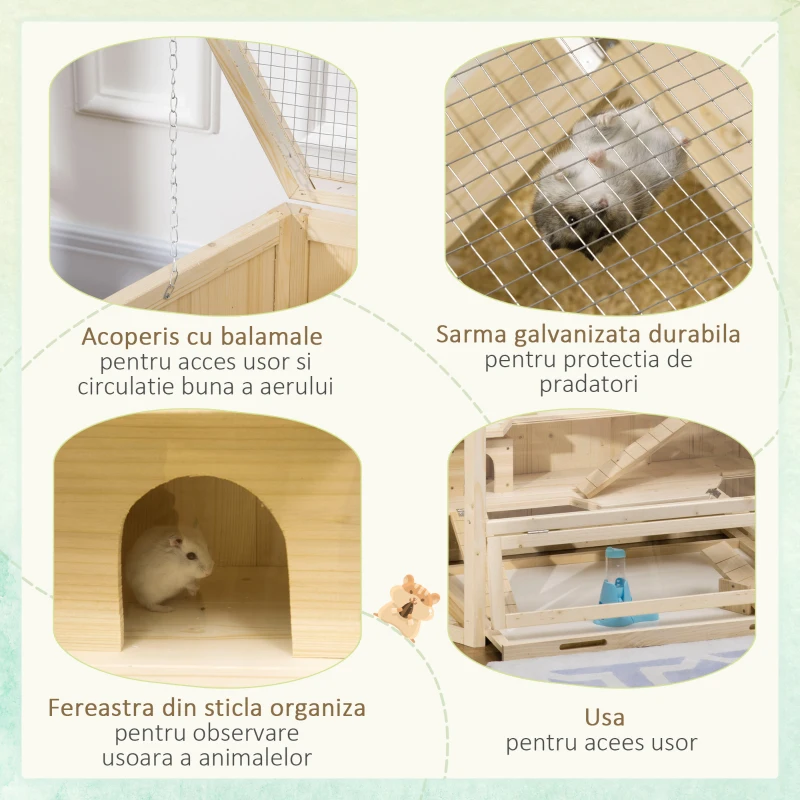 Acoperis cu balamale
pentru acces usor si circulatie buna a aerului

Sarma galvanizata durabila
pentru protectia de pradatori

Fereastra din sticla organiza
pentru observare usoara a animalelor

Usa
pentru acees usor