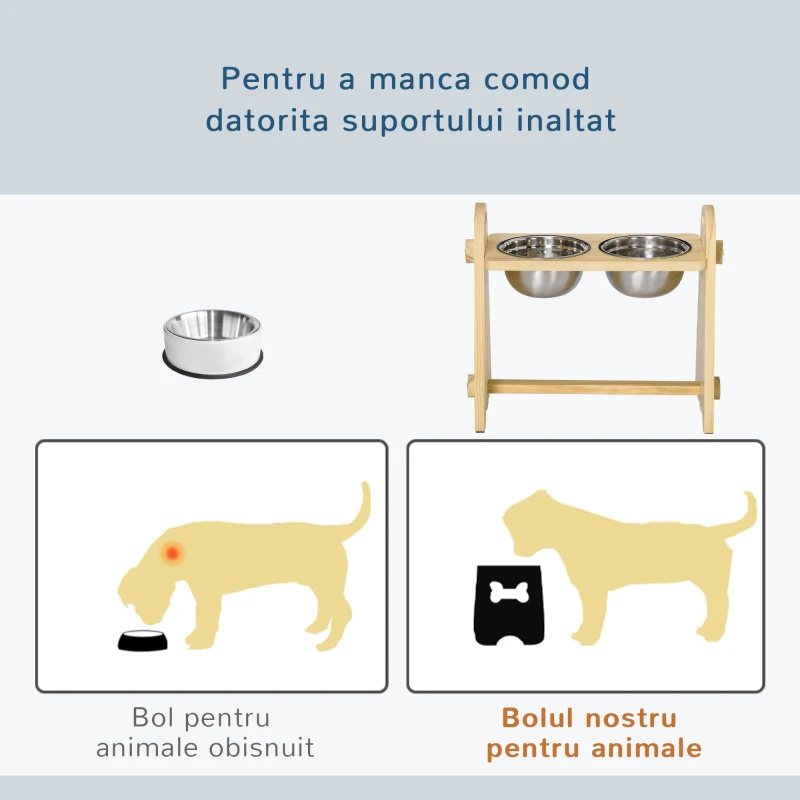 Pentru a manca comod datorita suportului inaltat

Bol pentru animale obisnuit

Bolul nostru pentru animale