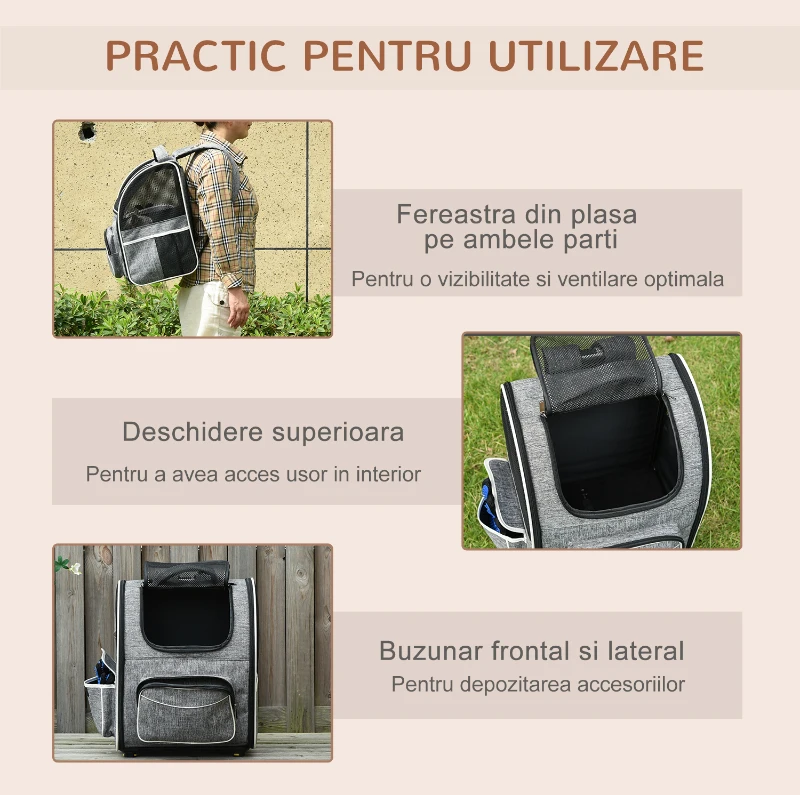 PRACTIC PENTRU UTILIZARE

Fereastra din plasa pe ambele parti

Pentru o vizibilitate si ventilare optimala

Deschidere superioara

Pentru a avea acces usor in interior

Buzunar frontal si lateral

Pentru depozitarea accesoriilor