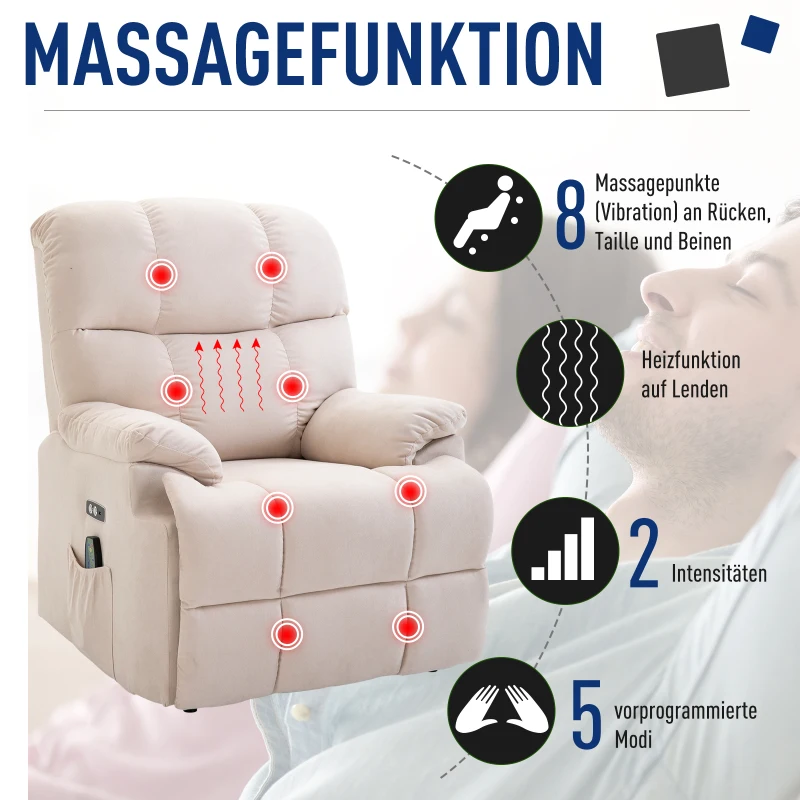 MASSAGEFUNKTION

8 Massagepunkte (Vibration) an Rücken, Taille und Beinen

Heizfunktion auf Lenden

2 Intensitäten

5 vorprogrammierte Modi