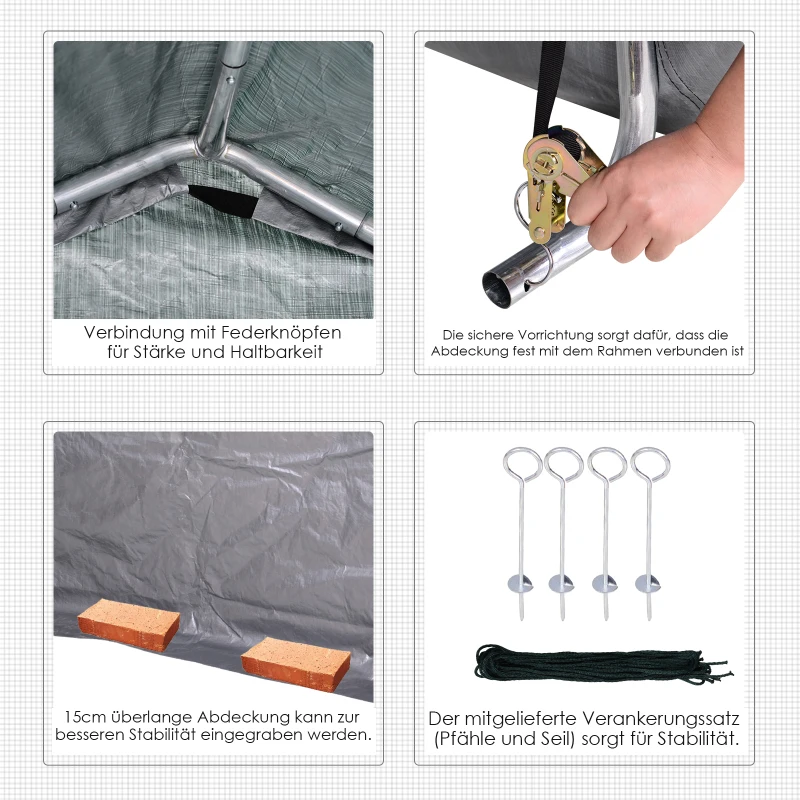 Verbindung mit Federknöpfen für Stärke und Haltbarkeit

Die sichere Vorrichtung sorgt dafür, dass die Abdeckung fest mit dem Rahmen verbunden ist

15cm überlange Abdeckung kann zur besseren Stabilität eingegraben werden.

Der mitgelieferte Verankerungssatz (Pfähle und Seil) sorgt für Stabilität.