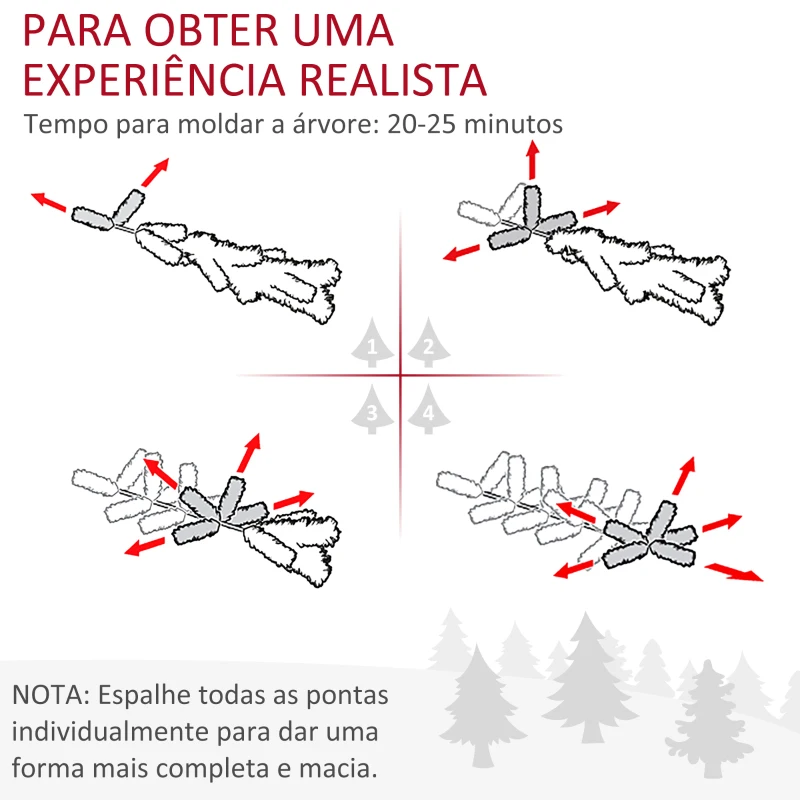 PARA OBTER UMA EXPERIÊNCIA REALISTA

Tempo para moldar a árvore: 20-25 minutos

1

2

3

4

NOTA: Espalhe todas as pontas individualmente para dar uma forma mais completa e macia.