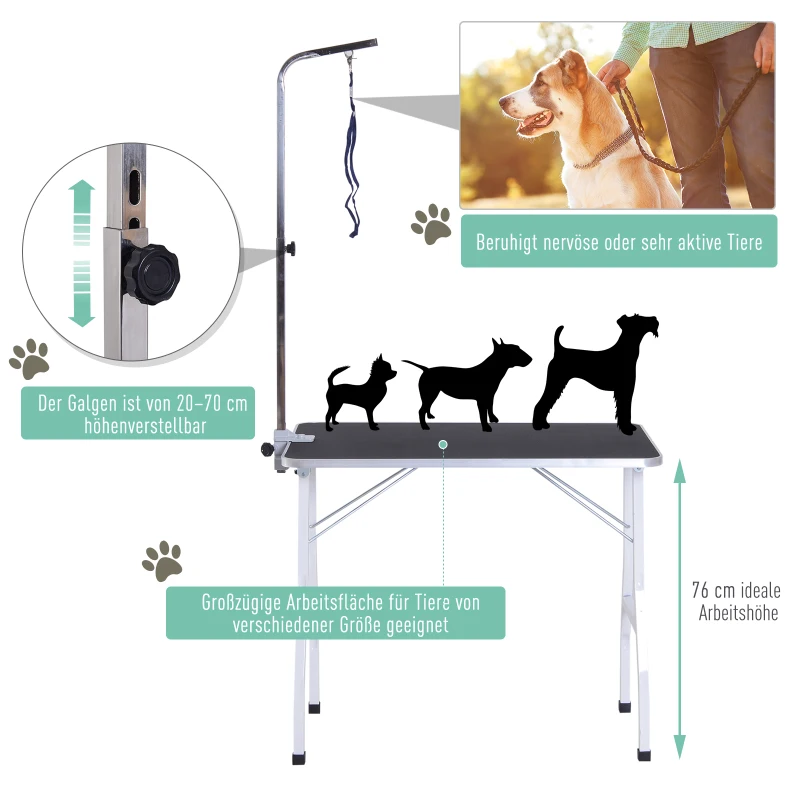 Beruhigt nervöse oder sehr aktive Tiere

Der Galgen ist von 20–70 cm höhenverstellbar

Großzügige Arbeitsfläche für Tiere von verschiedener Größe geeignet

76 cm ideale Arbeitshöhe