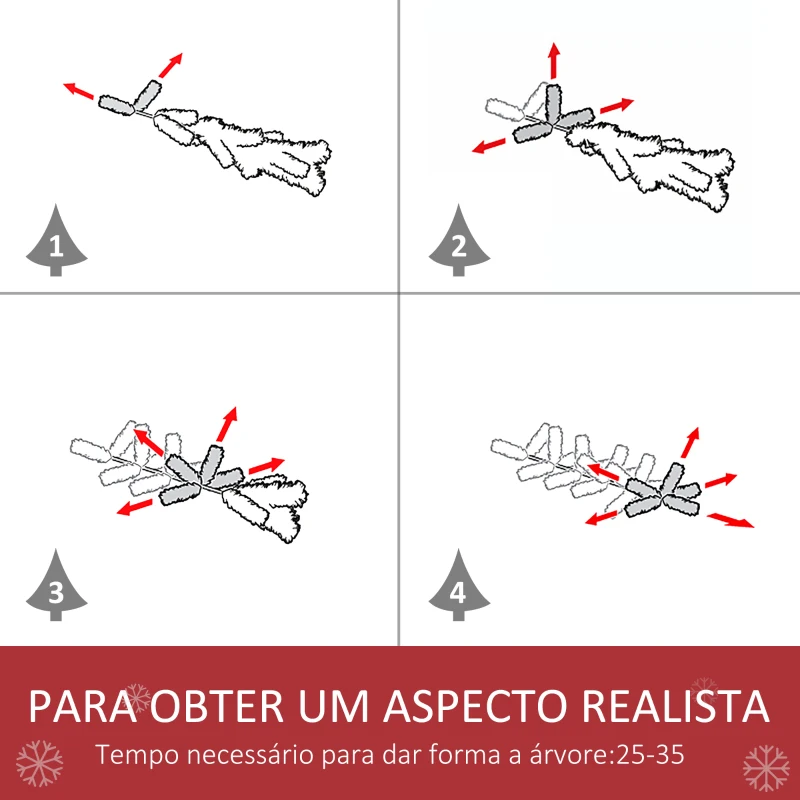 1

2

3

4

PARA OBTER UM ASPECTO REALISTA

Tempo necessário para dar forma a árvore:25-35