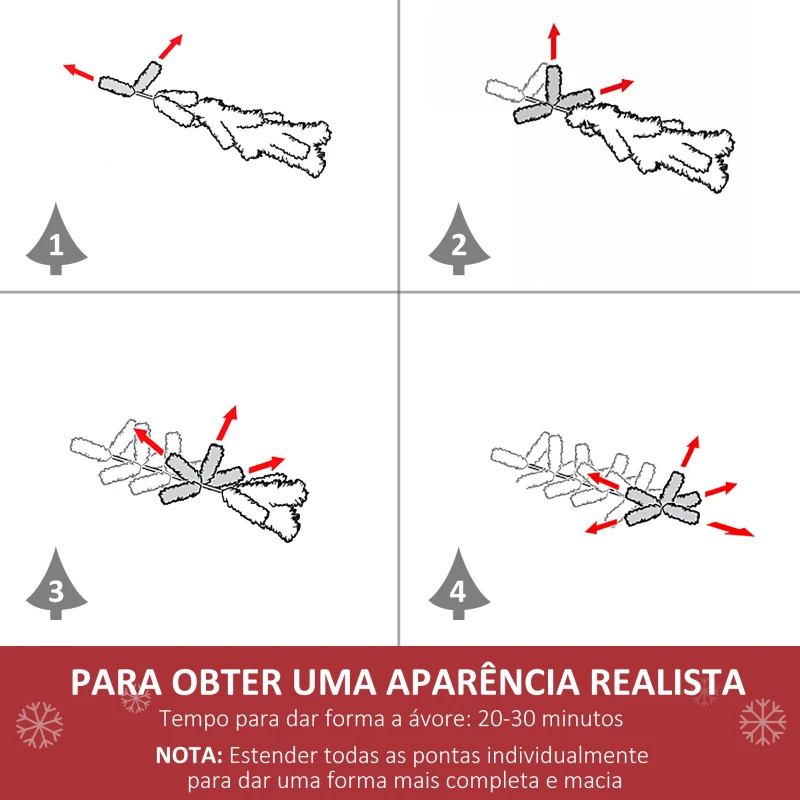 1

2

3

4

PARA OBTER UMA APARÊNCIA REALISTA

Tempo para dar forma a ávore: 20-30 minutos

NOTA: Estender todas as pontas individualmente para dar uma forma mais completa e macia