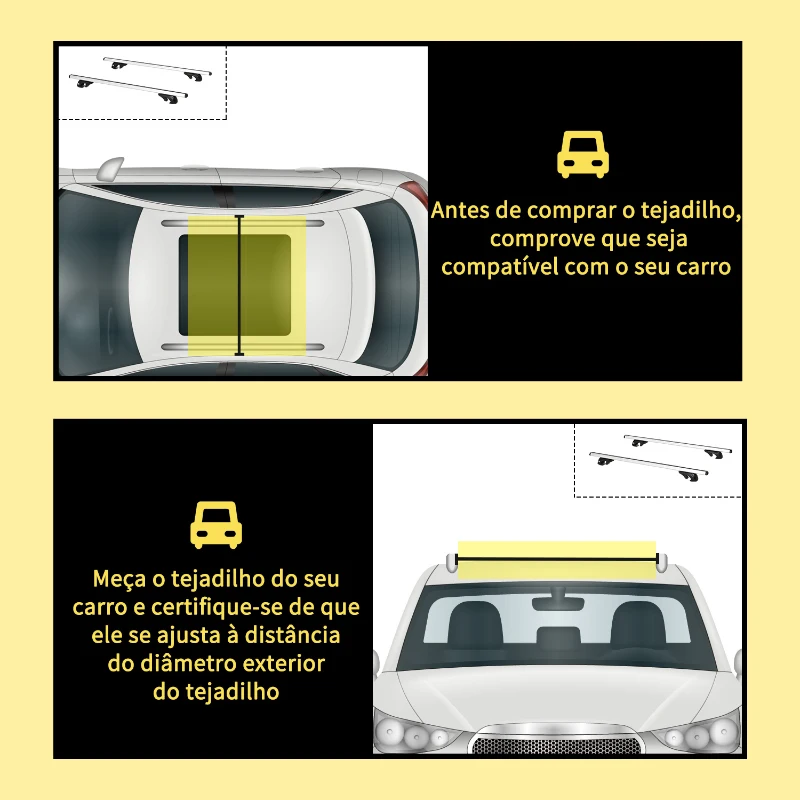 Antes de comprar o tejadilho, comprove que seja compatível com o seu carro

Meça o tejadilho do seu carro e certifique-se de que ele se ajusta à distância do diâmetro exterior do tejadilho