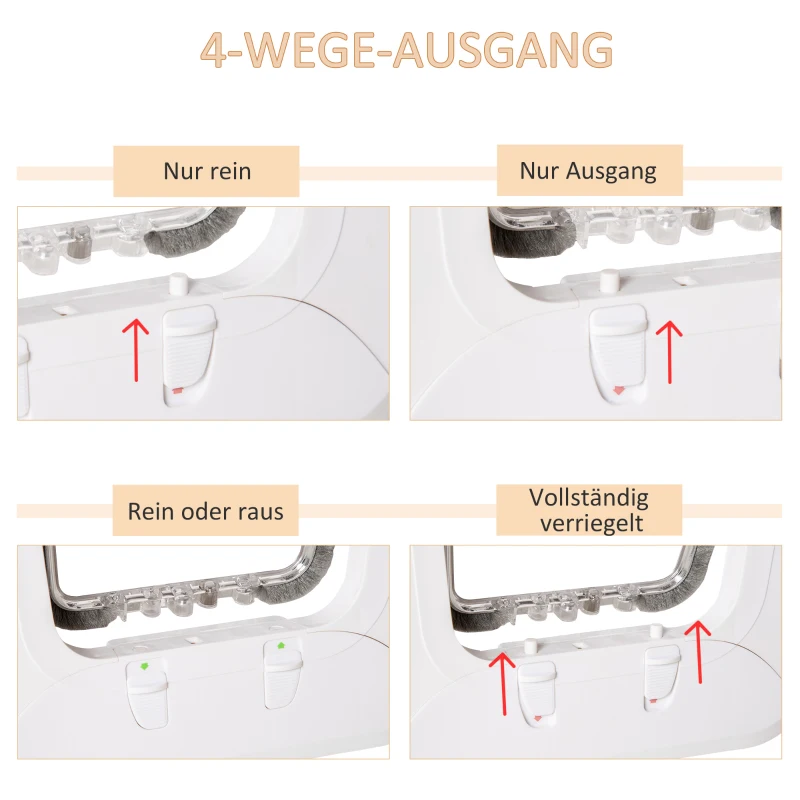 4-WEGE-AUSGANG

Nur rein

Nur Ausgang

Rein oder raus

Vollständig verriegelt