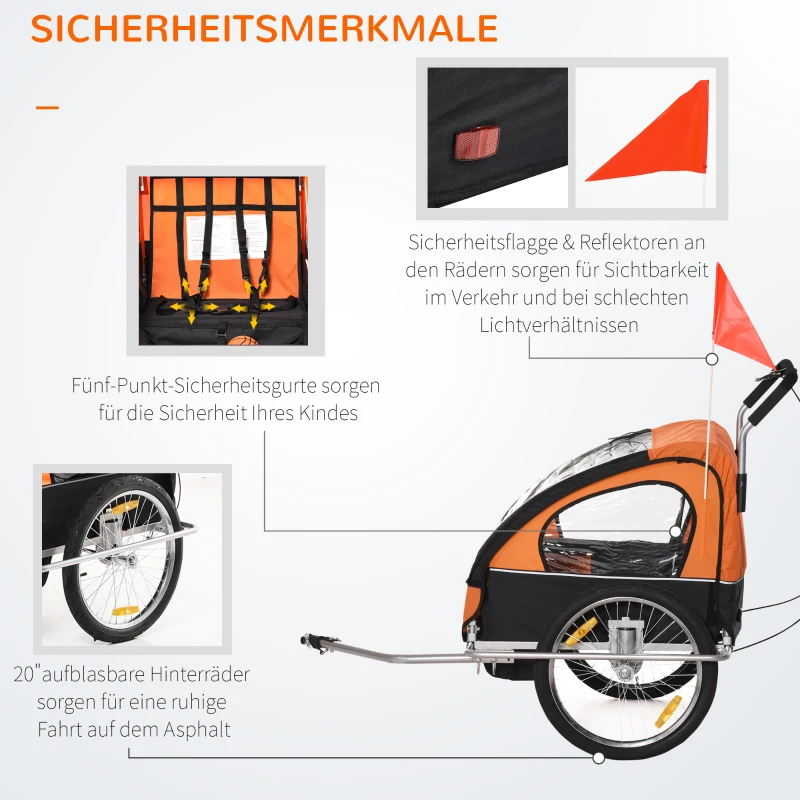 SICHERHEITSMERKMALE

Sicherheitsflagge & Reflektoren an den Rädern sorgen für Sichtbarkeit im Verkehr und bei schlechten Lichtverhältnissen

Fünf-Punkt-Sicherheitsgurte sorgen für die Sicherheit Ihres Kindes

20"aufblasbare Hinterräder sorgen für eine ruhige Fahrt auf dem Asphalt