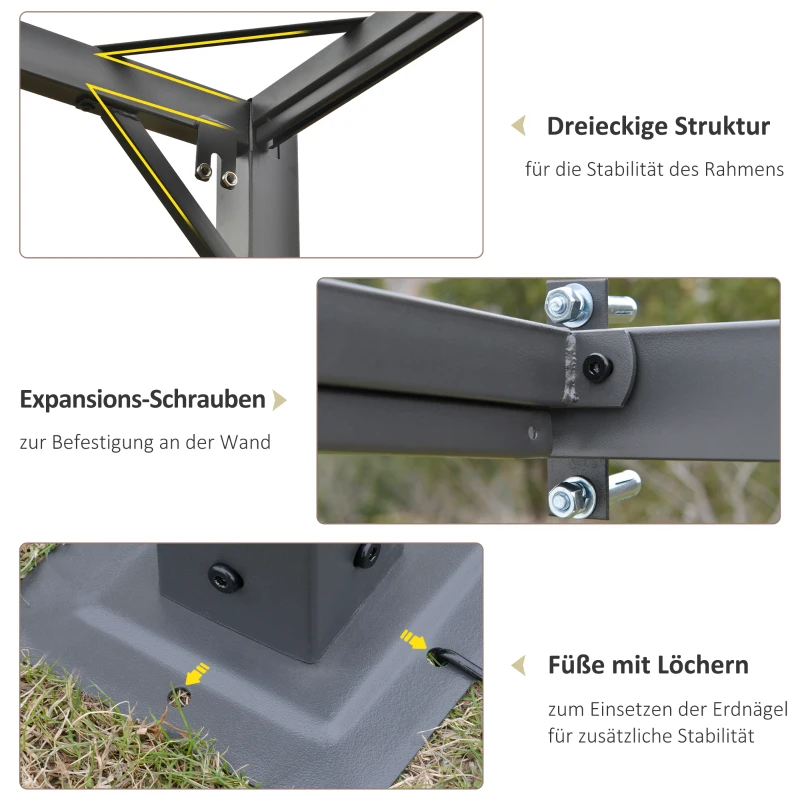 Dreieckige Struktur

für die Stabilität des Rahmens

Expansions-Schrauben

zur Befestigung an der Wand

Füße mit Löchern

zum Einsetzen der Erdnägel für zusätzliche Stabilität