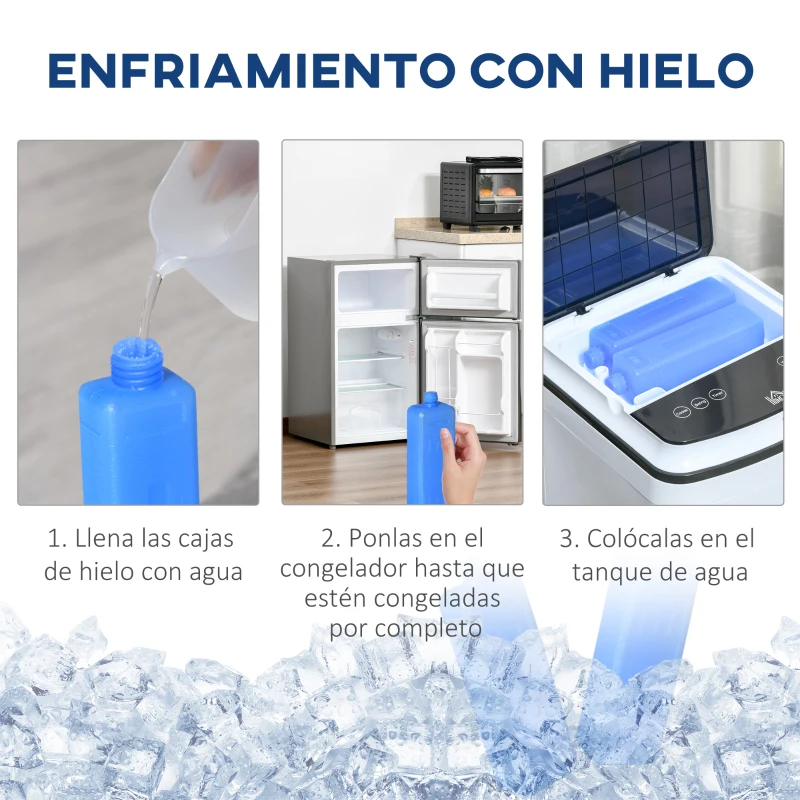 ENFRIAMIENTO CON HIELO

1. Llena las cajas de hielo con agua

2. Ponlas en el congelador hasta que estén congeladas por completo

3. Colócalas en el tanque de agua