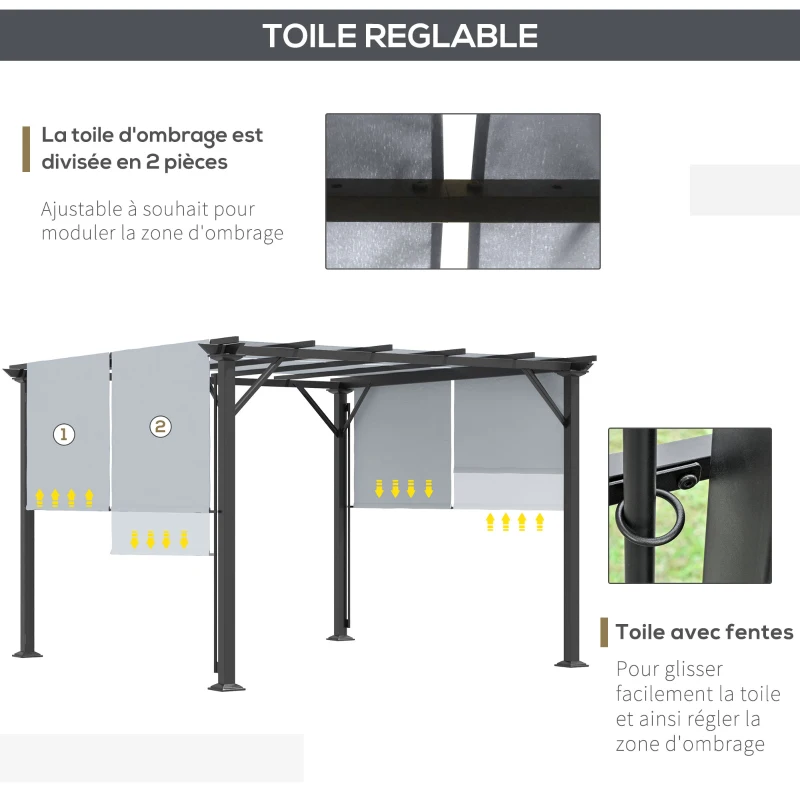 TOILE REGLABLE

La toile d'ombrage est divisée en 2 pièces

Ajustable à souhait pour moduler la zone d'ombrage

1

2

Toile avec fentes

Pour glisser facilement la toile et ainsi régler la zone d'ombrage