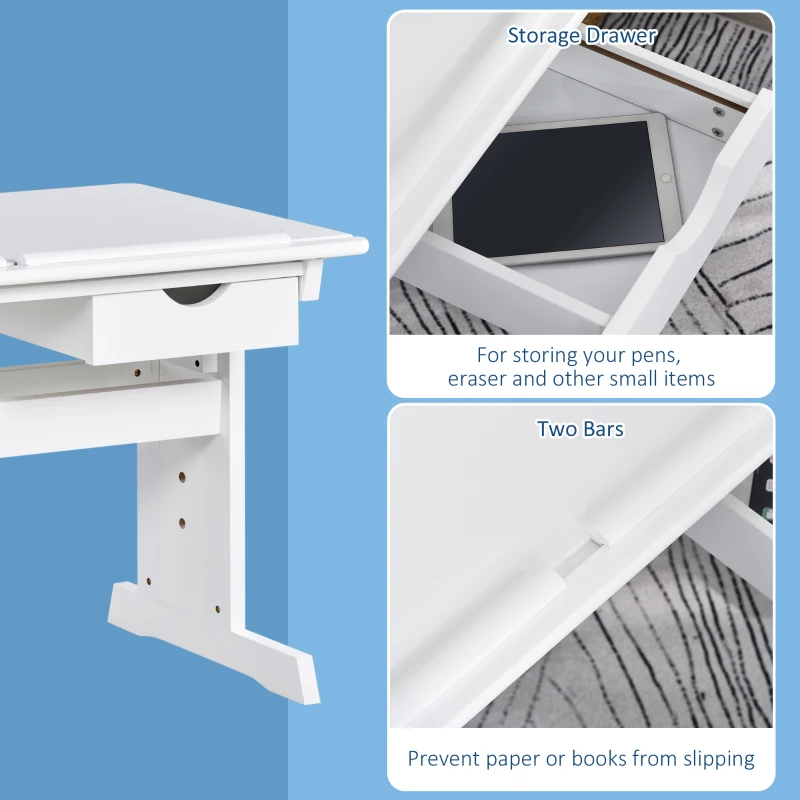 Storage Drawer

For storing your pens, eraser and other small items

Two Bars

Prevent paper or books from slipping