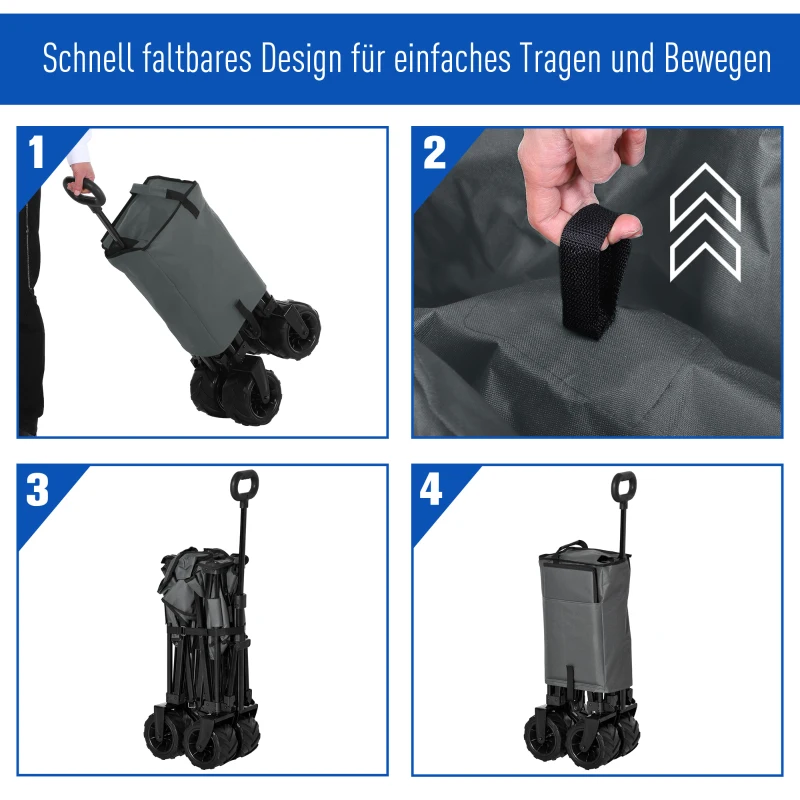 Schnell faltbares Design für einfaches Tragen und Bewegen

1

2

3

4