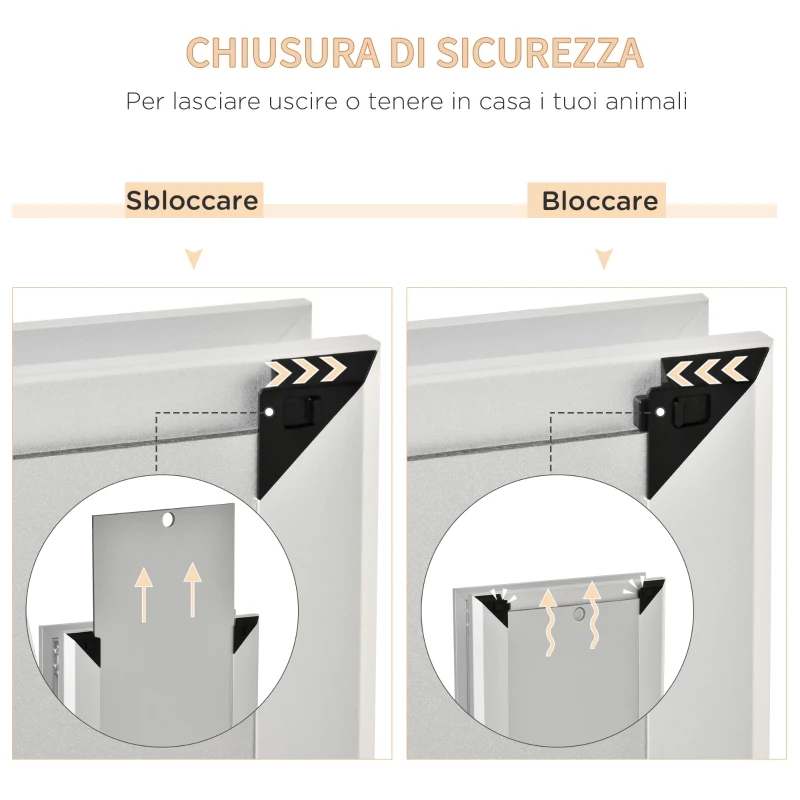 CHIUSURA DI SICUREZZA

Per lasciare uscire o tenere in casa i tuoi animali

Sbloccare

Bloccare