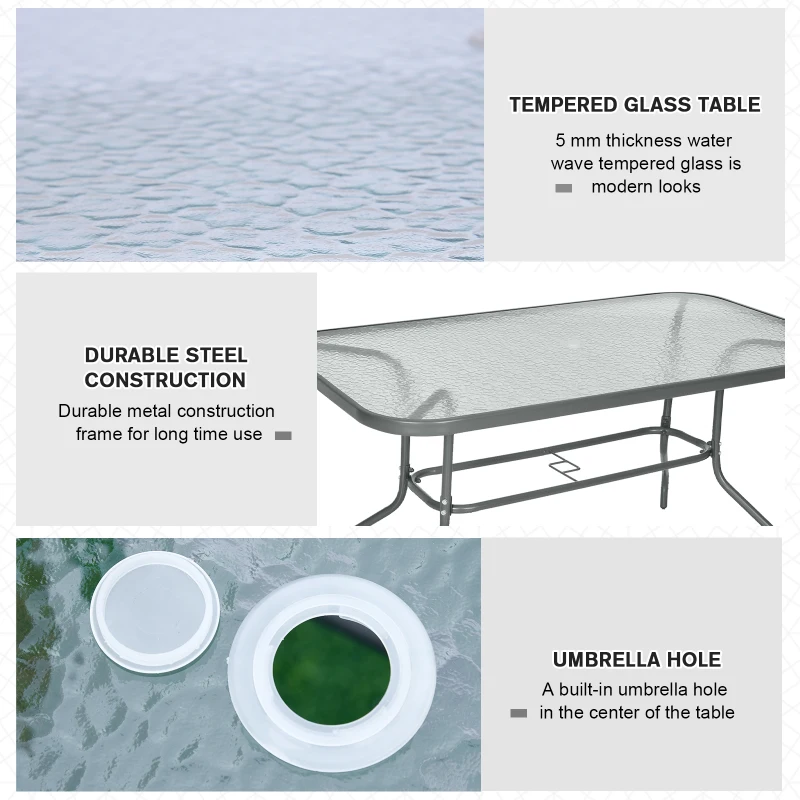 TEMPERED GLASS TABLE

5 mm thickness water wave tempered glass is modern looks

DURABLE STEEL CONSTRUCTION

Durable metal construction frame for long time use

UMBRELLA HOLE

A built-in umbrella hole in the center of the table