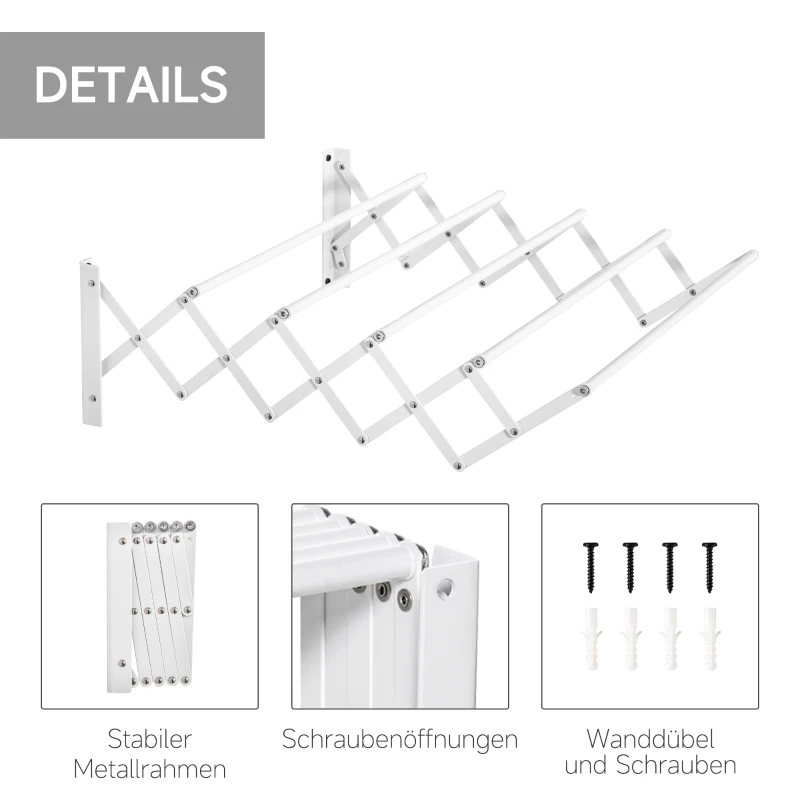 DETAILS

Stabiler Metallrahmen

Schraubenöffnungen

Wanddübel und Schrauben