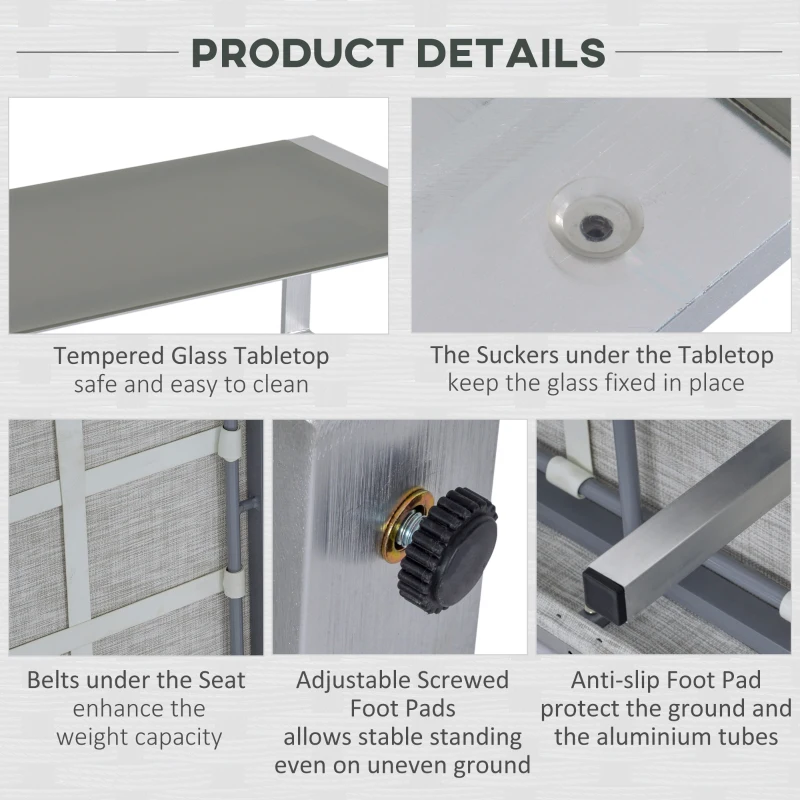 PRODUCT DETAILS

Tempered Glass Tabletop
safe and easy to clean

The Suckers under the Tabletop
keep the glass fixed in place

Belts under the Seat
enhance the
weight capacity

Adjustable Screwed
Foot Pads
allows stable standing
even on uneven ground

Anti-slip Foot Pad
protect the ground and
the aluminium tubes