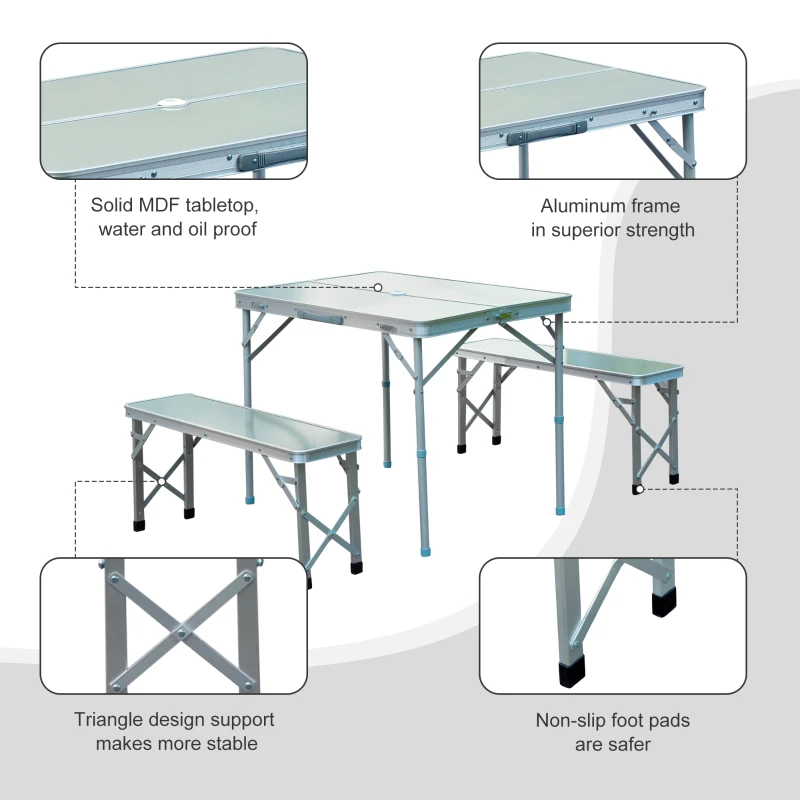 Solid MDF tabletop, water and oil proof

Aluminum frame in superior strength

Triangle design support makes more stable

Non-slip foot pads are safer