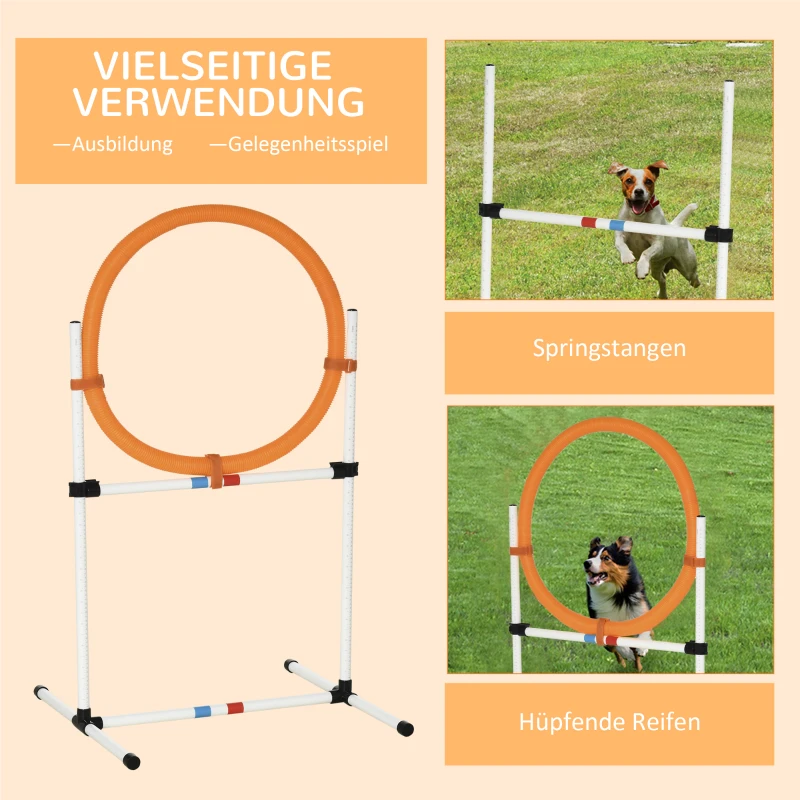 VIELSEITIGE VERWENDUNG

—Ausbildung —Gelegenheitsspiel

Springstangen

Hüpfende Reifen