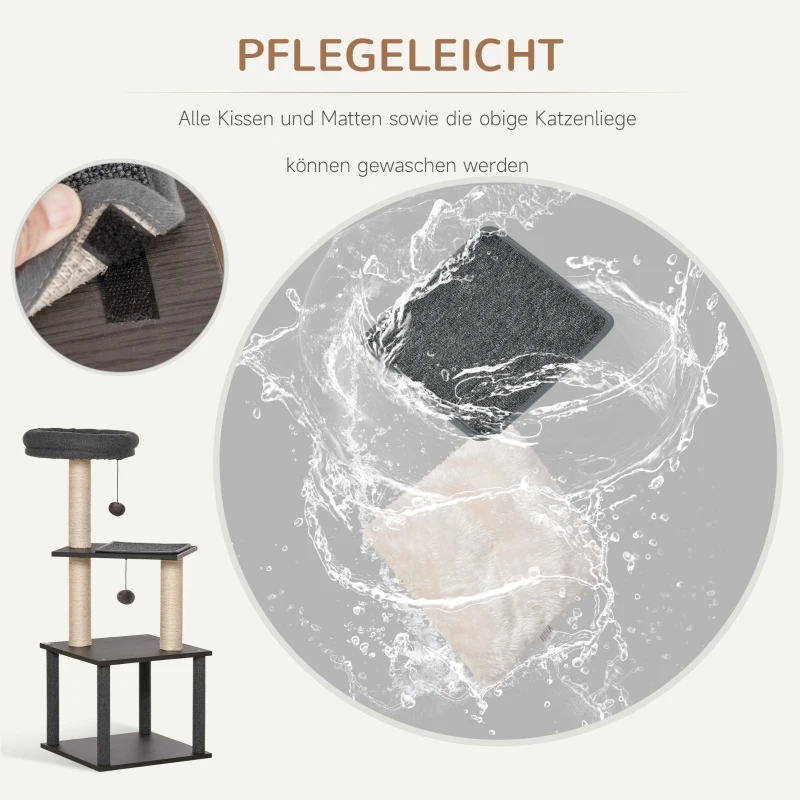 PFLEGELEICHT

Alle Kissen und Matten sowie die obige Katzenliege

können gewaschen werden