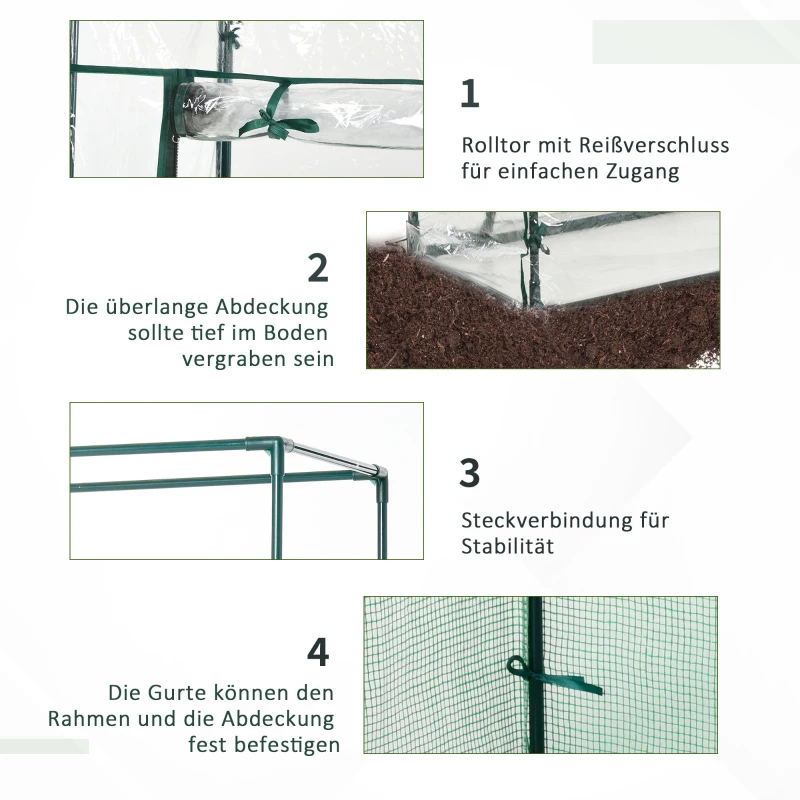 1

Rolltor mit Reißverschluss für einfachen Zugang

2

Die überlange Abdeckung sollte tief im Boden vergraben sein

3

Steckverbindung für Stabilität

4

Die Gurte können den Rahmen und die Abdeckung fest befestigen