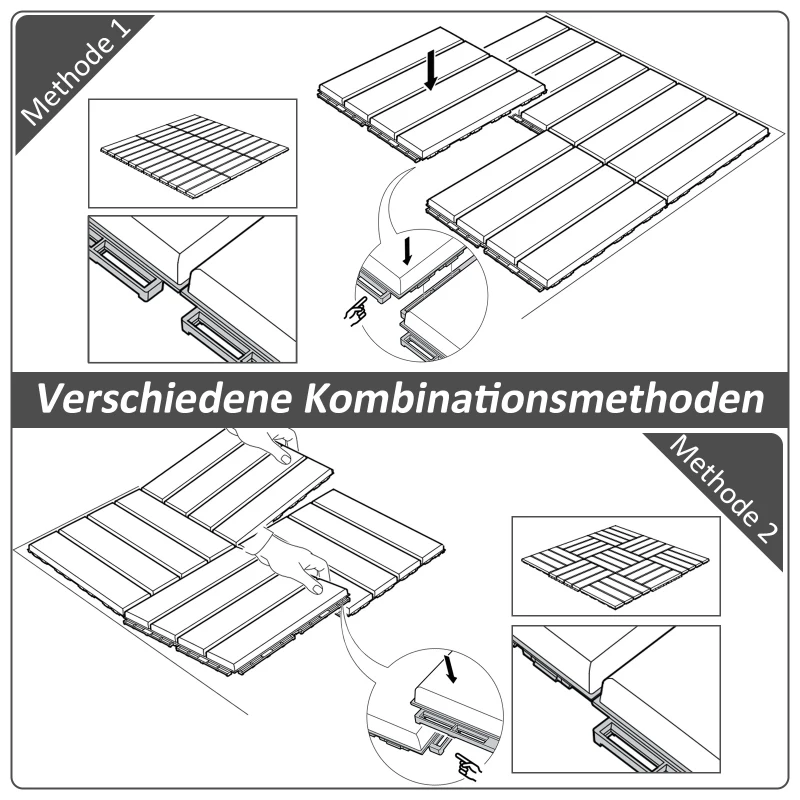 Methode 1

Verschiedene Kombinationsmethoden

Methode 2