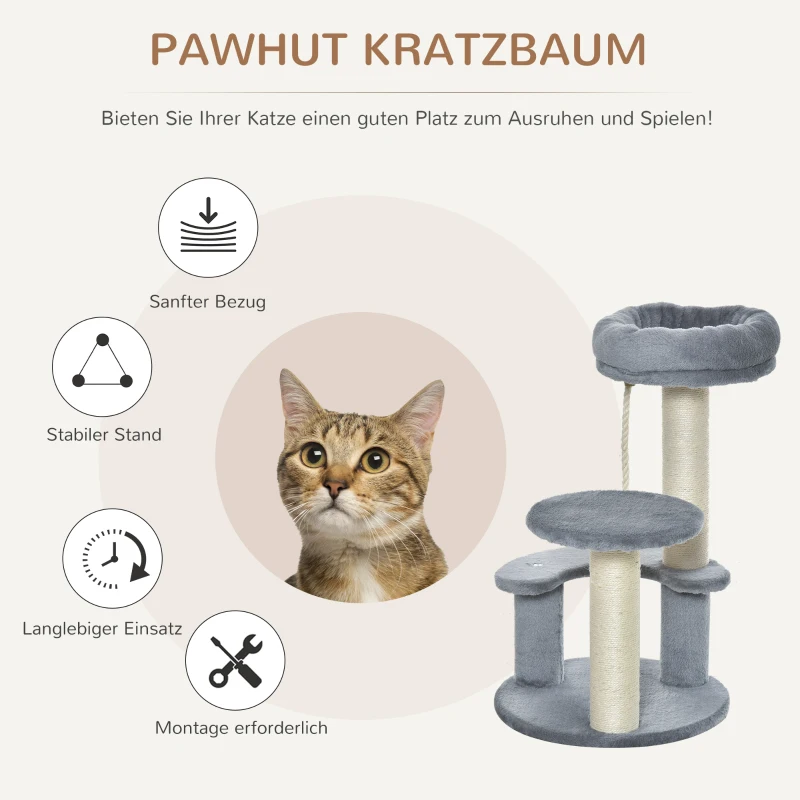 PAWHUT KRATZBAUM

Bieten Sie Ihrer Katze einen guten Platz zum Ausruhen und Spielen!

Sanfter Bezug

Stabiler Stand

Langlebiger Einsatz

Montage erforderlich