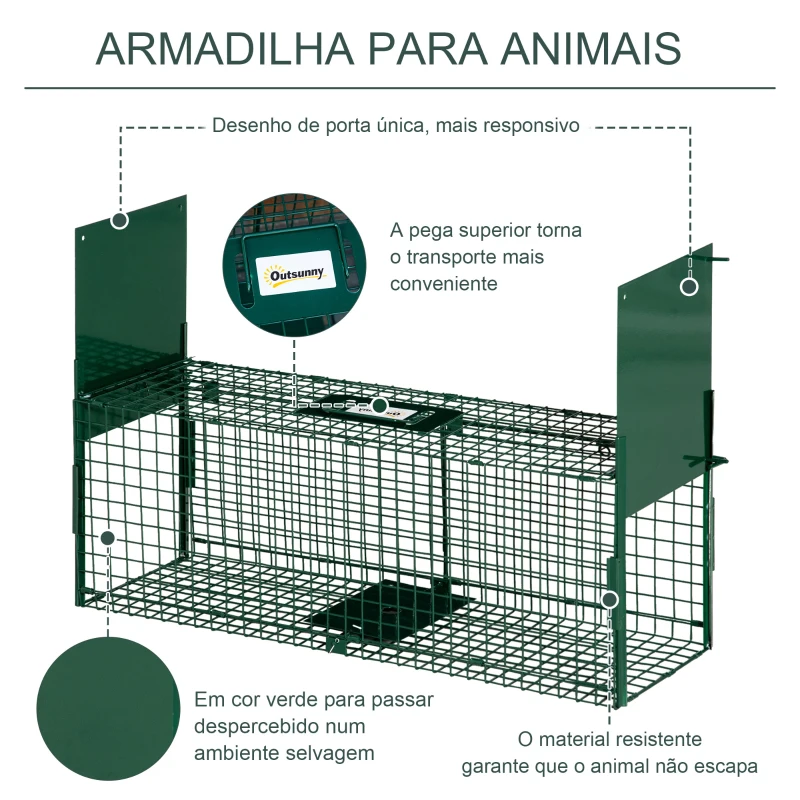 ARMADILHA PARA ANIMAIS

Desenho de porta única, mais responsivo

Outsunny

A pega superior torna o transporte mais conveniente

Em cor verde para passar despercebido num ambiente selvagem

O material resistente garante que o animal não escapa