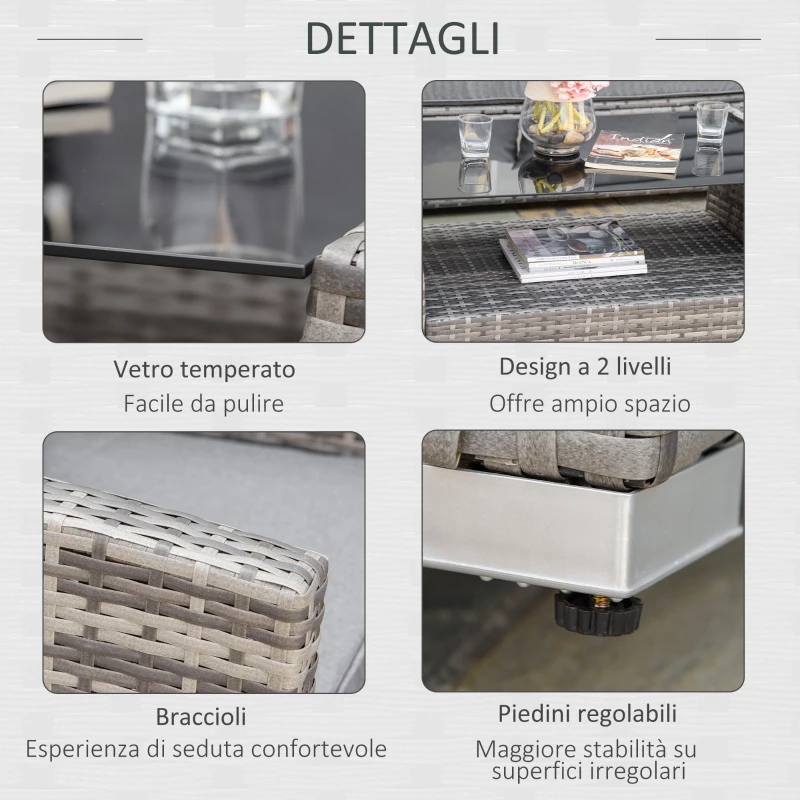 DETTAGLI

Vetro temperato
Facile da pulire

Design a 2 livelli
Offre ampio spazio

Braccioli
Esperienza di seduta confortevole

Piedini regolabili
Maggiore stabilità su superfici irregolari