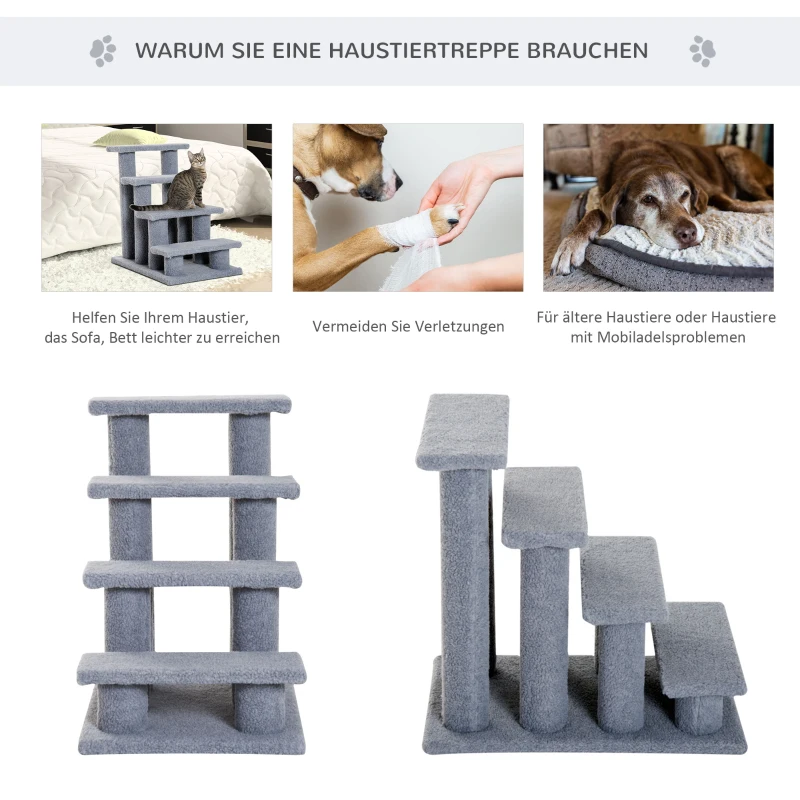 WARUM SIE EINE HAUSTIERTREPPE BRAUCHEN

Helfen Sie Ihrem Haustier, das Sofa, Bett leichter zu erreichen

Vermeiden Sie Verletzungen

Für ältere Haustiere oder Haustiere mit Mobiladelsproblemen