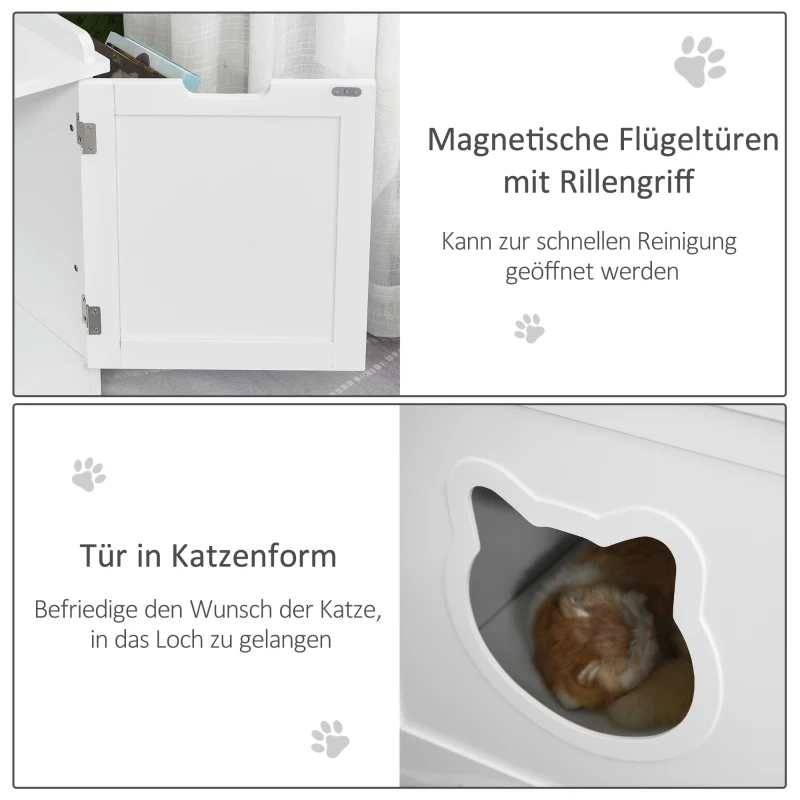 Magnetische Flügeltüren mit Rillengriff

Kann zur schnellen Reinigung geöffnet werden

Tür in Katzenform

Befriedige den Wunsch der Katze, in das Loch zu gelangen