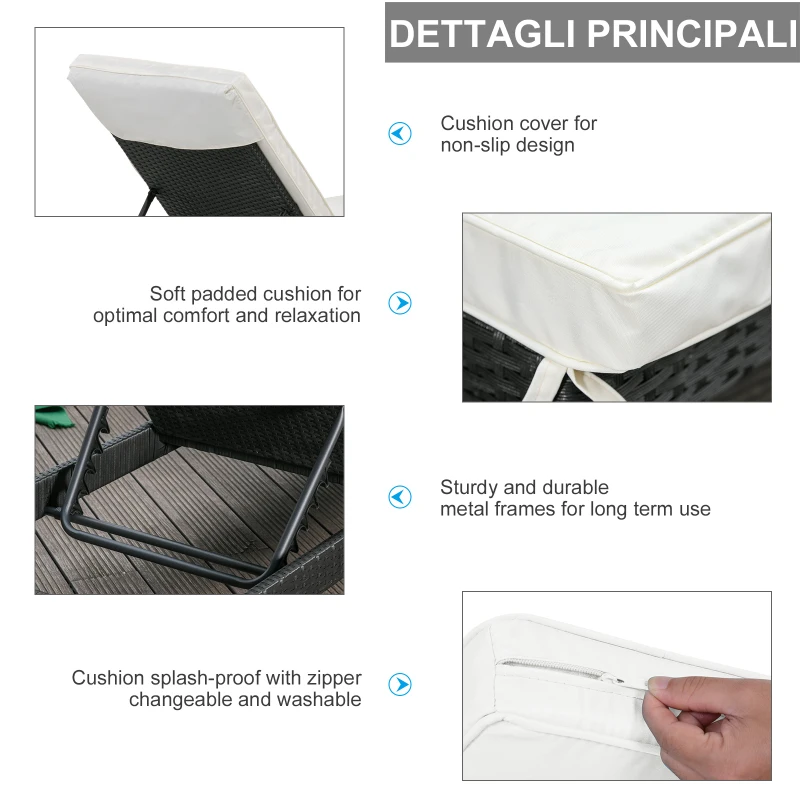 DETTAGLI PRINCIPALI

Cushion cover for non-slip design

Soft padded cushion for optimal comfort and relaxation

Sturdy and durable metal frames for long term use

Cushion splash-proof with zipper changeable and washable