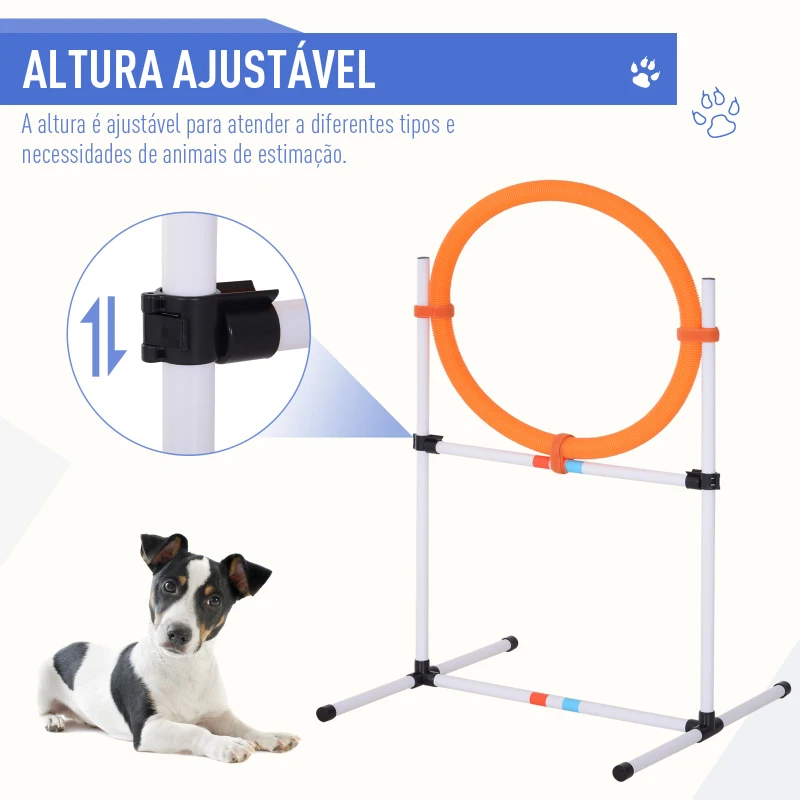 ALTURA AJUSTÁVEL

A altura é ajustável para atender a diferentes tipos e necessidades de animais de estimação.