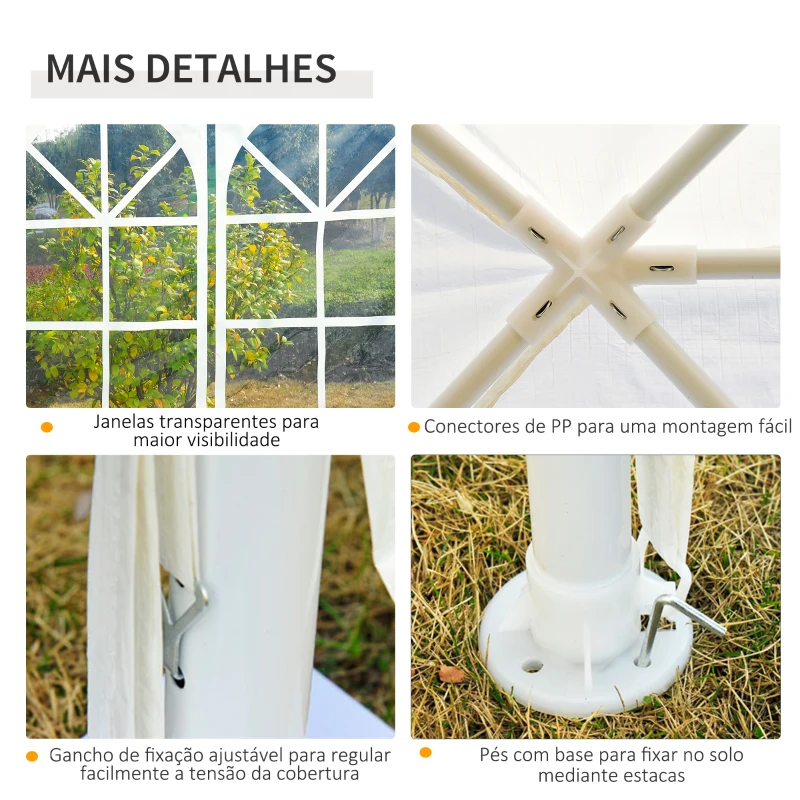 MAIS DETALHES

Janelas transparentes para maior visibilidade

Conectores de PP para uma montagem fácil

Gancho de fixação ajustável para regular facilmente a tensão da cobertura

Pés com base para fixar no solo mediante estacas