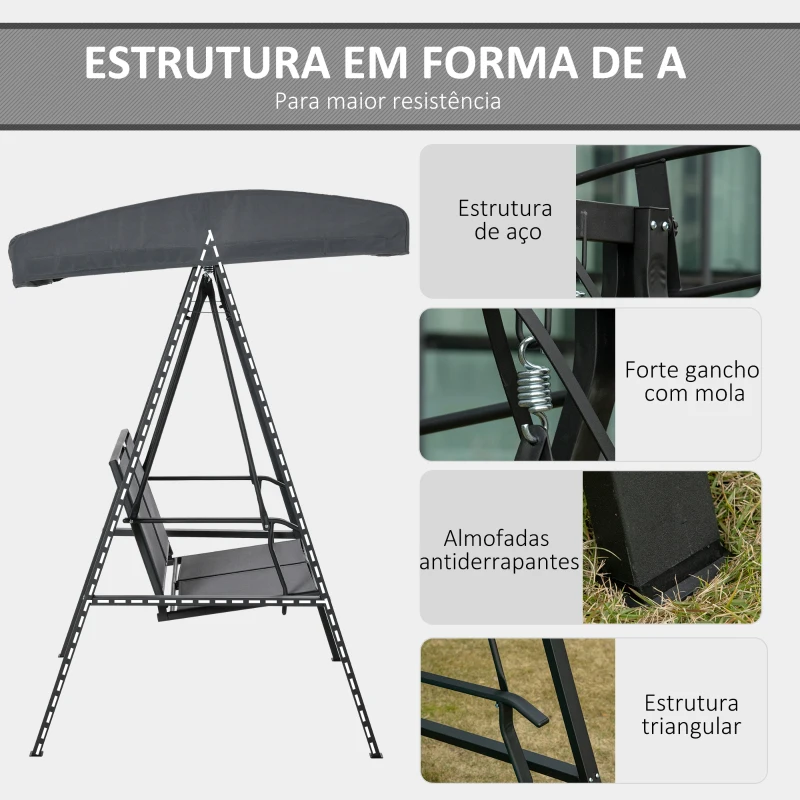 ESTRUTURA EM FORMA DE A

Para maior resistência

Estrutura de aço

Forte gancho com mola

Almofadas antiderrapantes

Estrutura triangular