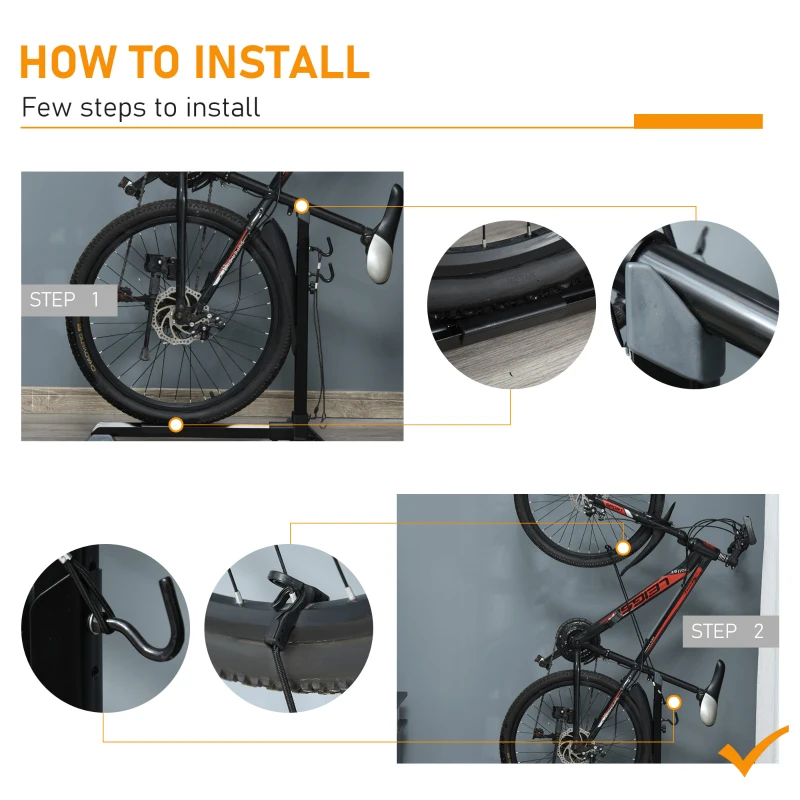 HOW TO INSTALL

Few steps to install

STEP 1

STEP 2